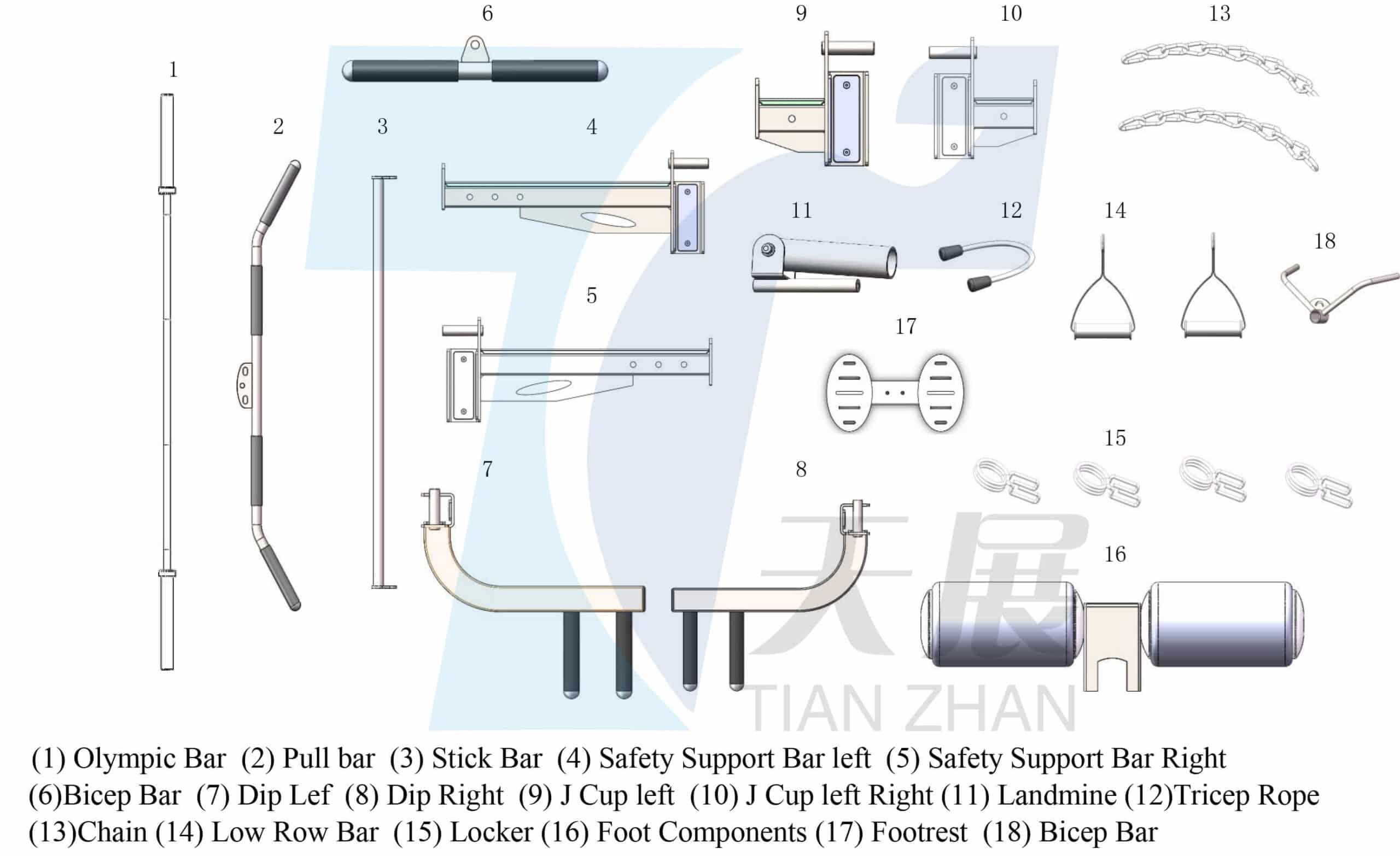 6

9

10

13

1

2

3

4

11

12

14

18

5

17

15

7

8

16

天展

TIAN ZHAN

(1) Olympic Bar (2) Pull bar (3) Stick Bar (4) Safety Support Bar left (5) Safety Support Bar Right (6)Bicep Bar (7) Dip Lef (8) Dip Right (9) J Cup left (10) J Cup left Right (11) Landmine (12)Tricep Rope (13)Chain (14) Low Row Bar (15) Locker (16) Foot Components (17) Footrest (18) Bicep Bar